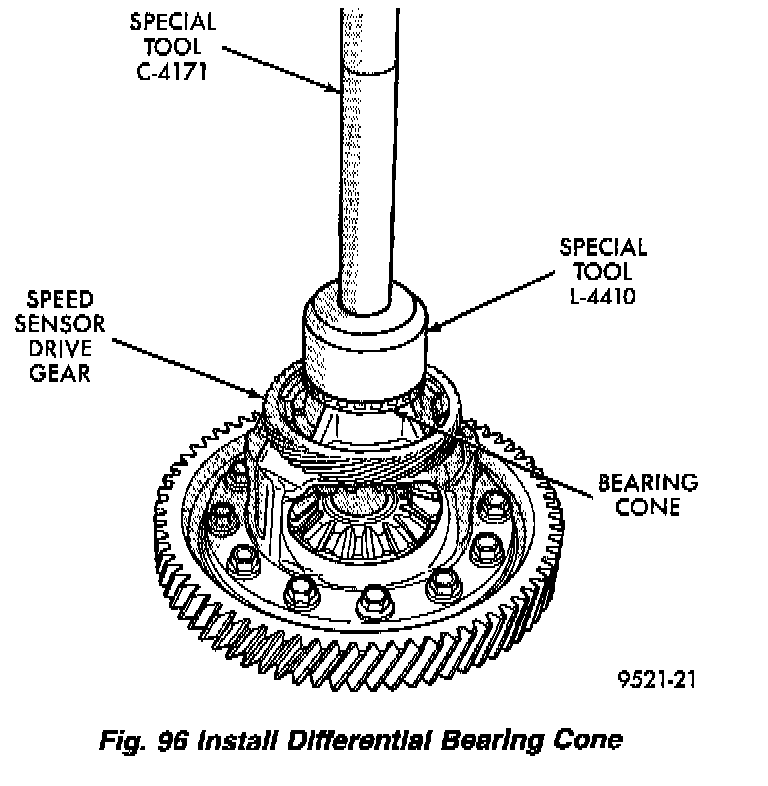 SPECIAL TOOL C-4171

SPECIAL TOOL L-4410

SPEED SENSOR DRIVE GEAR

BEARING CONE

9521-21

Fig. 96 Install Differential Bearing Cone