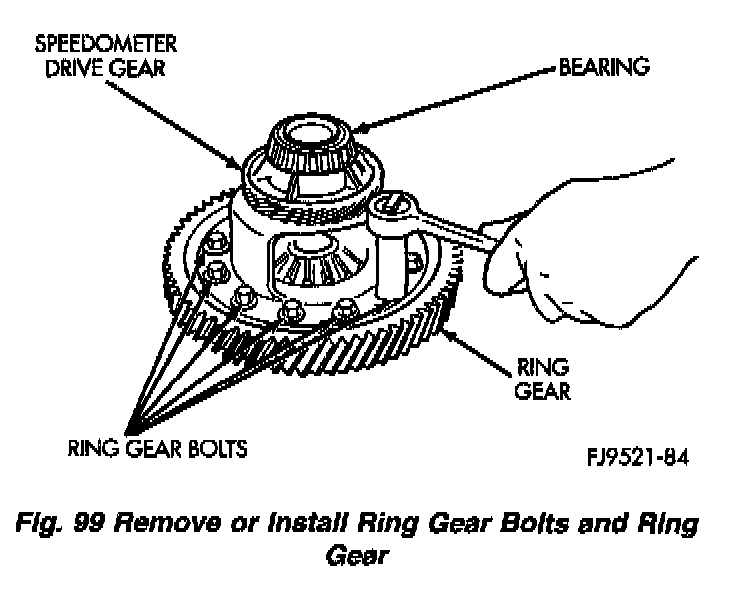 SPEEDOMETER DRIVE GEAR

BEARING

RING GEAR

RING GEAR BOLTS

FJ9521-84

Fig. 99 Remove or Install Ring Gear Bolts and Ring Gear