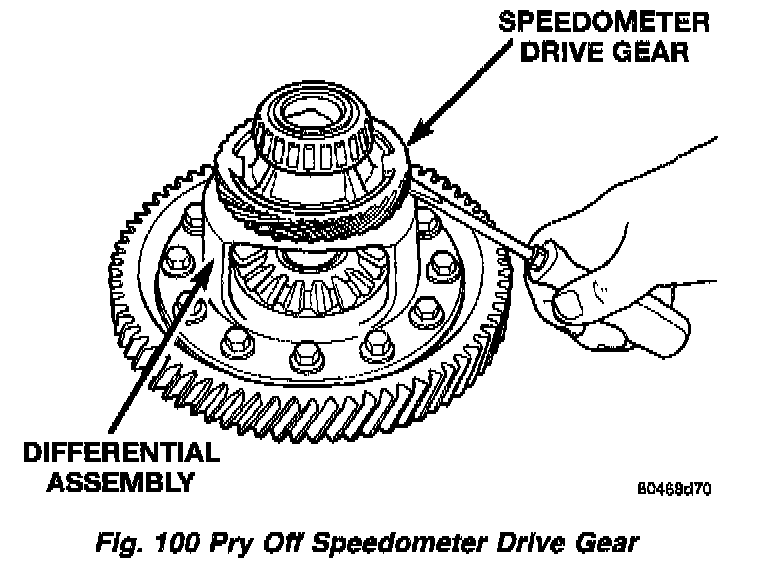 SPEEDOMETER DRIVE GEAR

DIFFERENTIAL ASSEMBLY

80469d70

Fig. 100 Pry Off Speedometer Drive Gear