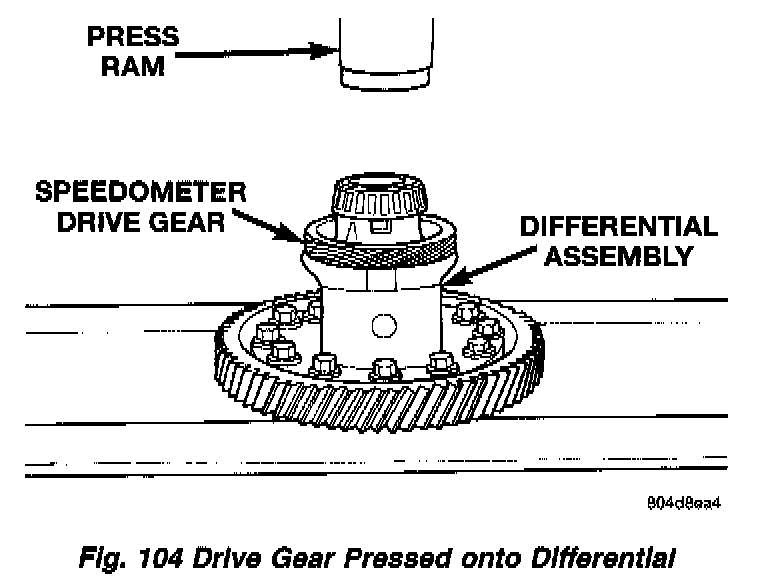 PRESS
RAM

SPEEDOMETER
DRIVE GEAR

DIFFERENTIAL
ASSEMBLY

804d8ea4

Fig. 104 Drive Gear Pressed onto Differential