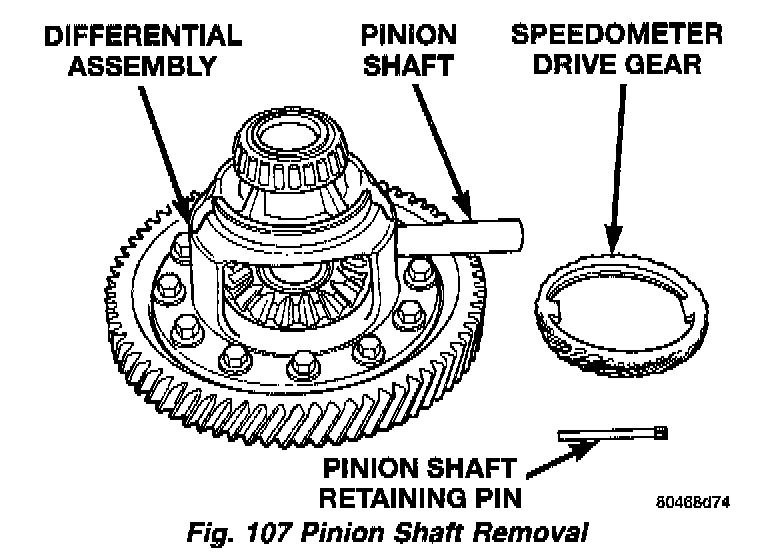 DIFFERENTIAL ASSEMBLY

PINION SHAFT

SPEEDOMETER DRIVE GEAR

PINION SHAFT RETAINING PIN

80468d74

Fig. 107 Pinion Shaft Removal