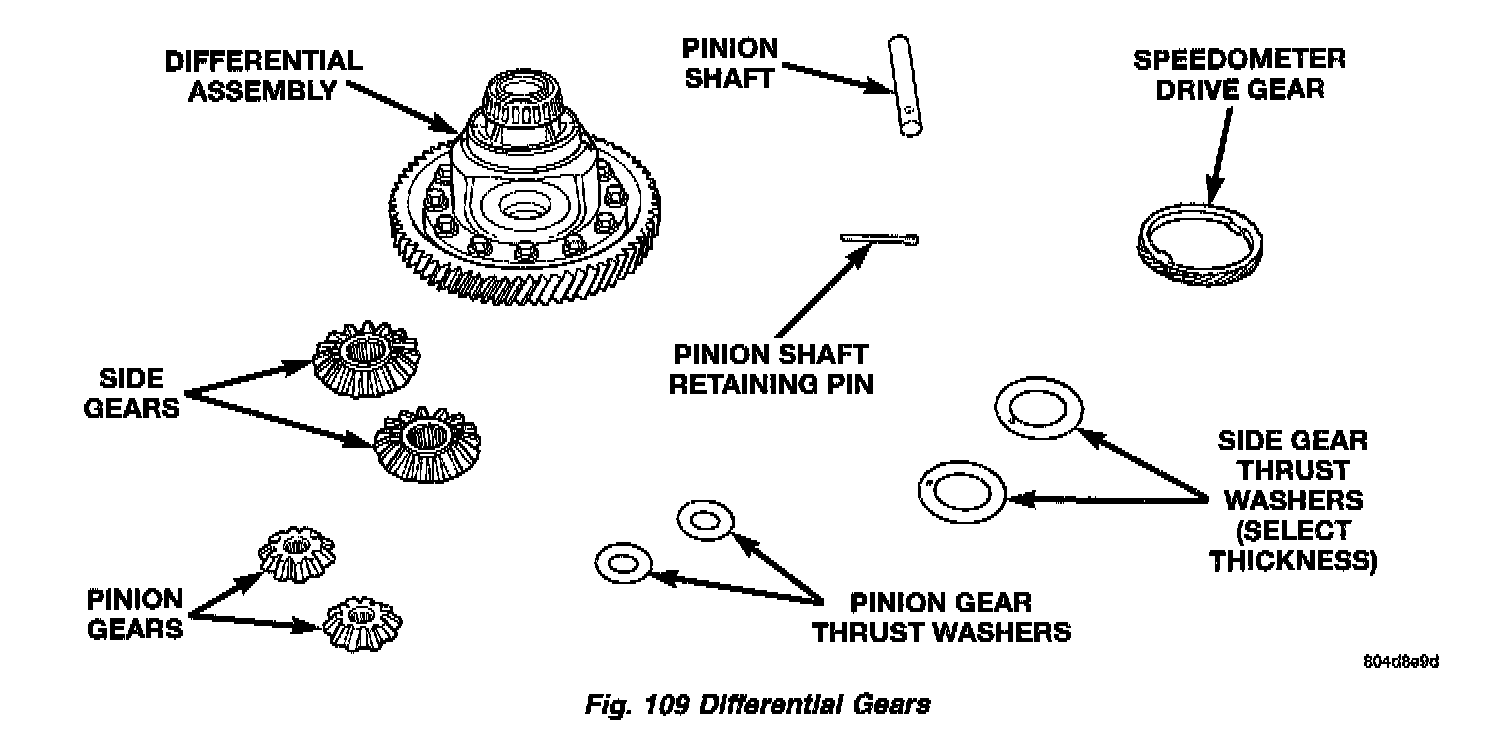 DIFFERENTIAL ASSEMBLY

PINION SHAFT

SPEEDOMETER DRIVE GEAR

PINION SHAFT RETAINING PIN

SIDE GEARS

SIDE GEAR THRUST WASHERS (SELECT THICKNESS)

PINION GEARS

PINION GEAR THRUST WASHERS

804d8e9d

Fig. 109 Differential Gears