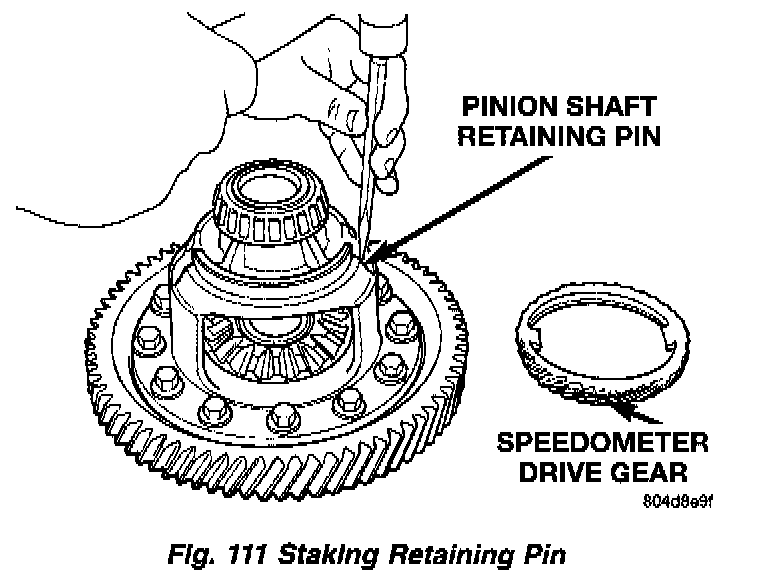 PINION SHAFT RETAINING PIN

SPEEDOMETER DRIVE GEAR

804d8e9f

Fig. 111 Staking Retaining Pin