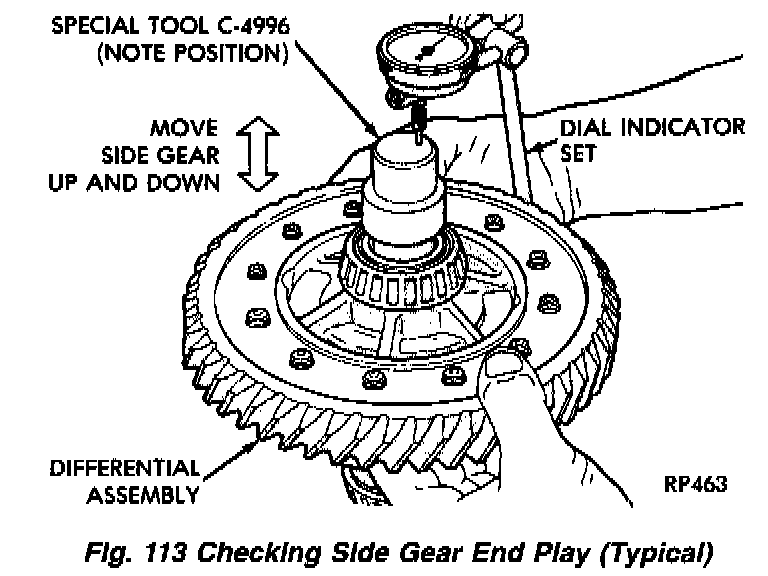 SPECIAL TOOL C-4996
(NOTE POSITION)

MOVE
SIDE GEAR
UP AND DOWN

DIAL INDICATOR
SET

DIFFERENTIAL
ASSEMBLY

RP463

Fig. 113 Checking Side Gear End Play (Typical)