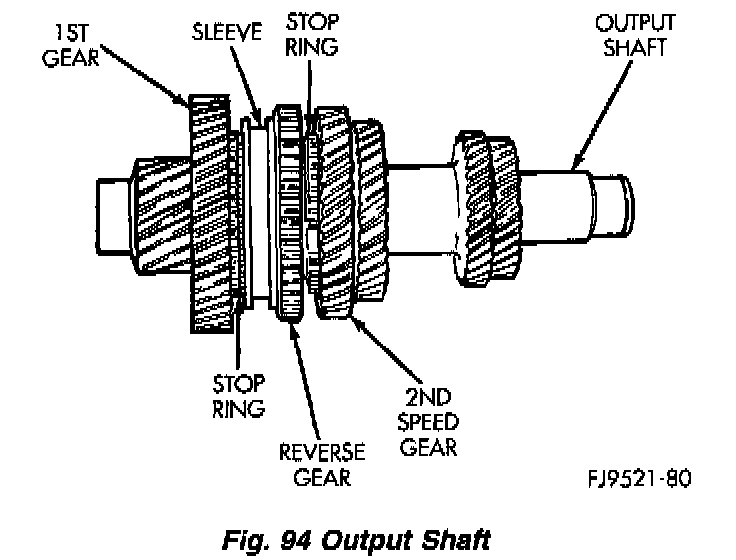 1ST GEAR

SLEEVE

STOP RING

OUTPUT SHAFT

STOP RING

REVERSE GEAR

2ND SPEED GEAR

FJ9521-80

Fig. 94 Output Shaft