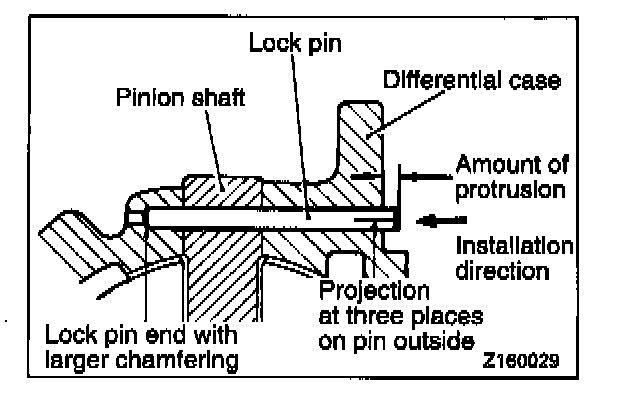 Lock pin

Differential case

Pinion shaft

Amount of protrusion

Installation direction

Projection at three places on pin outside

Lock pin end with larger chamfering

Z160029