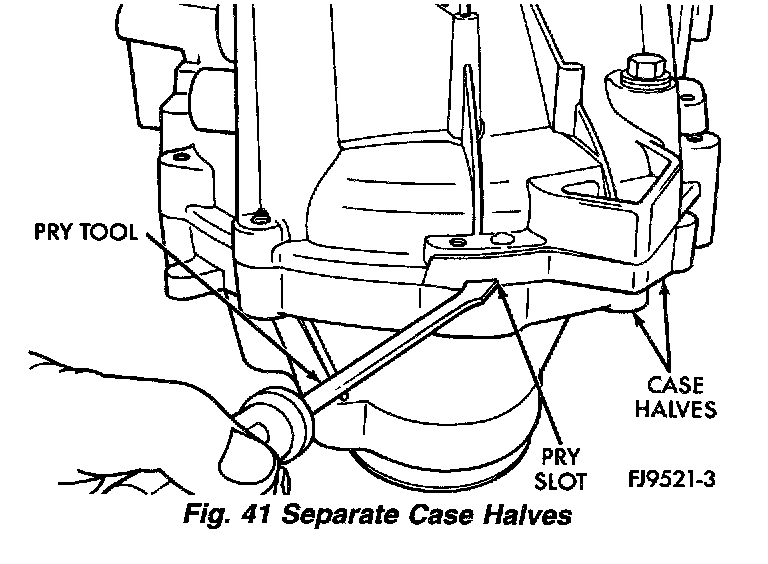 PRY TOOL

CASE HALVES

PRY SLOT

FJ9521-3

Fig. 41 Separate Case Halves