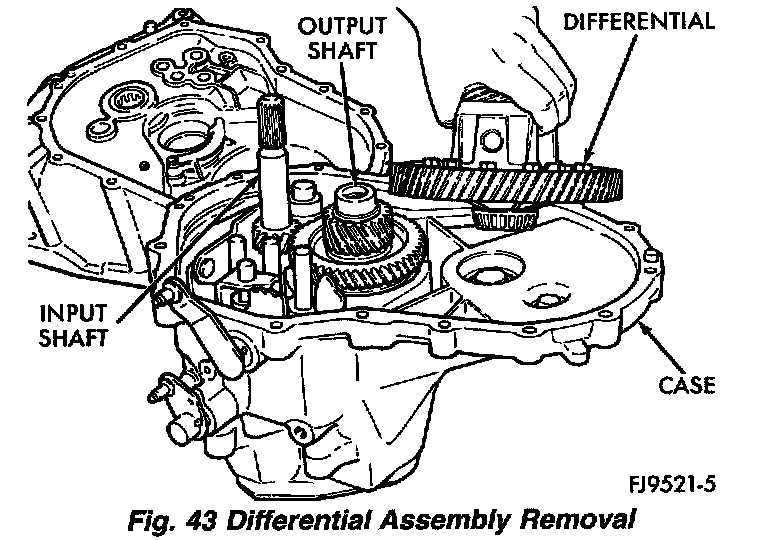 OUTPUT SHAFT

DIFFERENTIAL

INPUT SHAFT

CASE

FJ9521-5

Fig. 43 Differential Assembly Removal