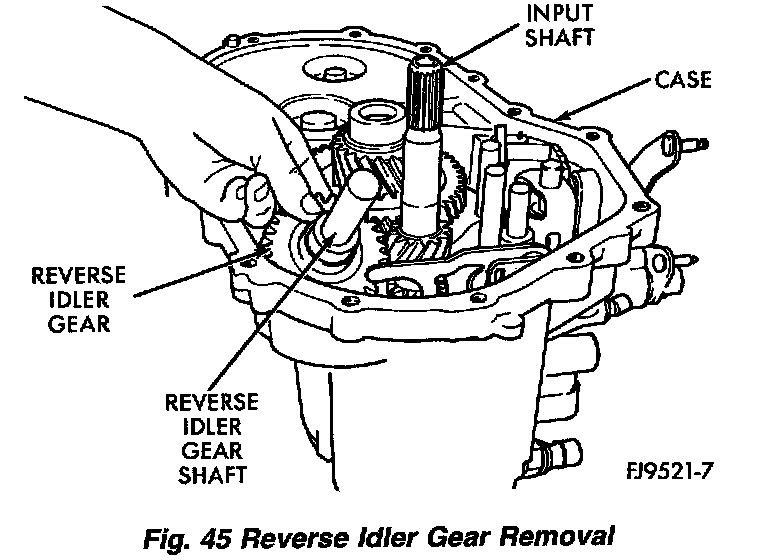 INPUT SHAFT

CASE

REVERSE IDLER GEAR

REVERSE IDLER GEAR SHAFT

FJ9521-7

Fig. 45 Reverse Idler Gear Removal