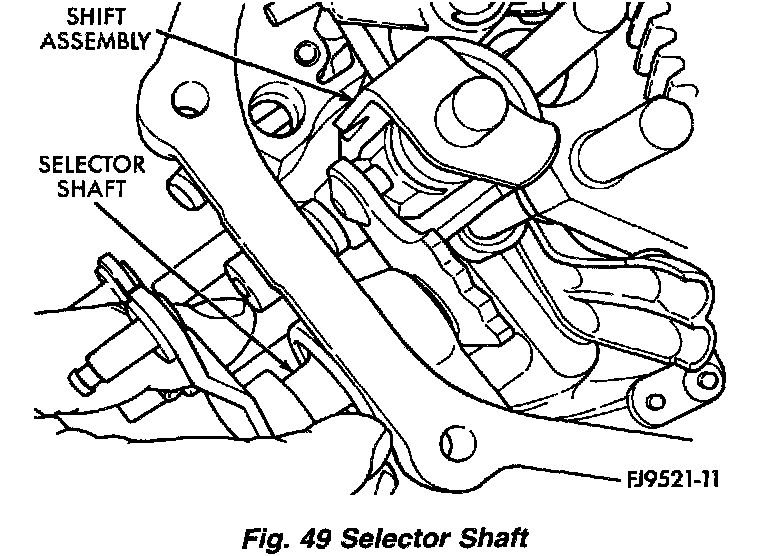 SHIFT ASSEMBLY

SELECTOR SHAFT

FJ9521-11

Fig. 49 Selector Shaft