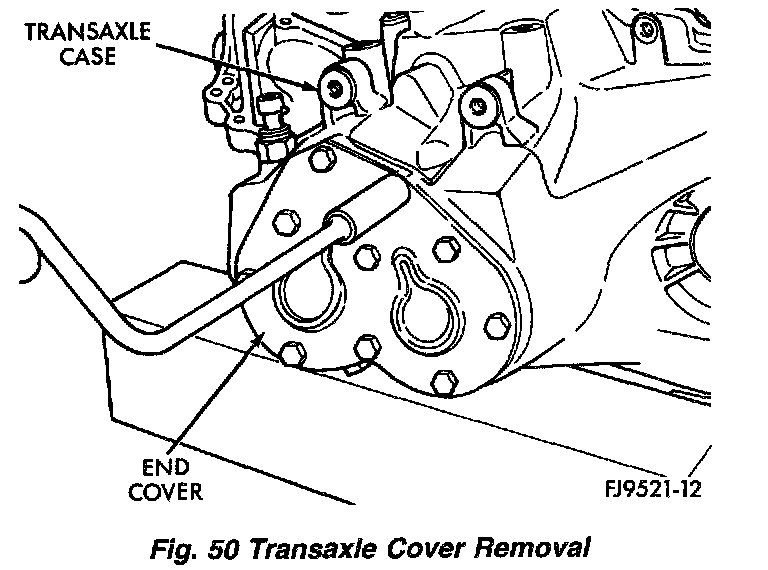 TRANSAXLE CASE

END COVER

FJ9521-12

Fig. 50 Transaxle Cover Removal