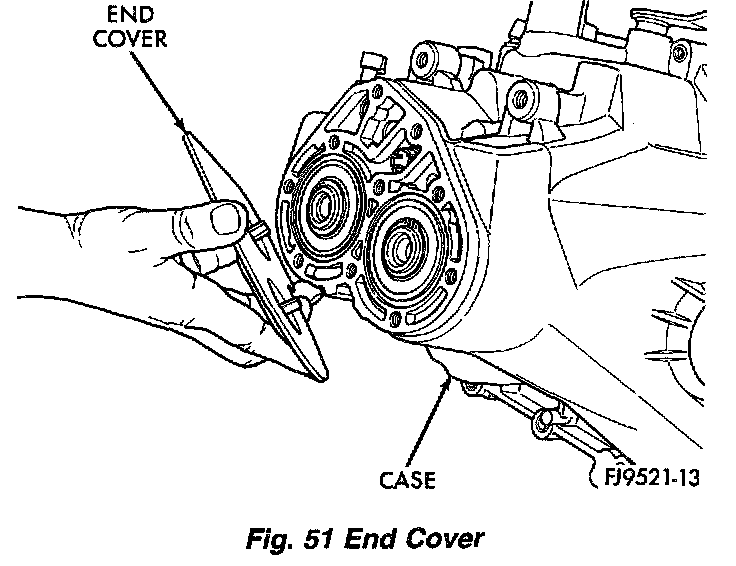 END COVER

CASE

FJ9521-13

Fig. 51 End Cover