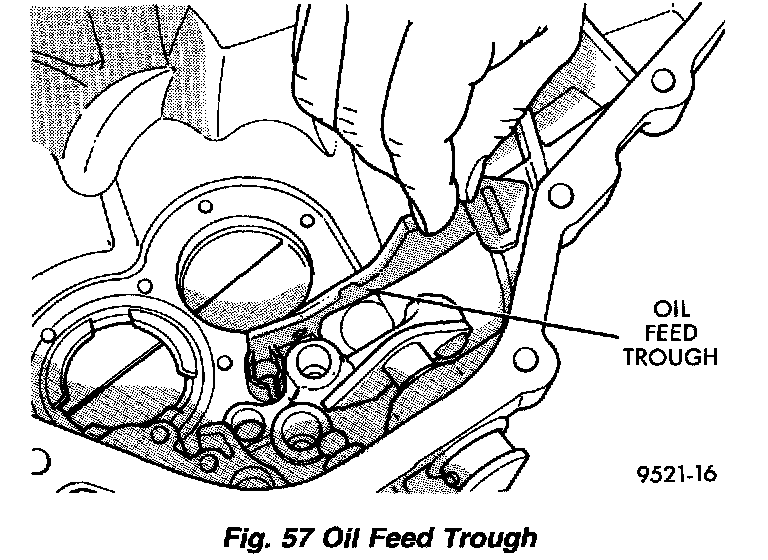 OIL
FEED
TROUGH

9521-16

Fig. 57 Oil Feed Trough