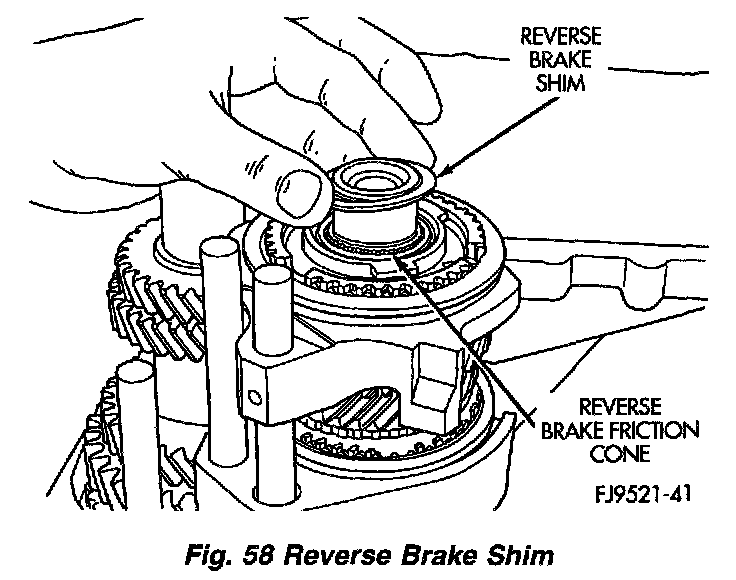 REVERSE BRAKE SHIM

REVERSE BRAKE FRICTION CONE

FJ9521-41

Fig. 58 Reverse Brake Shim