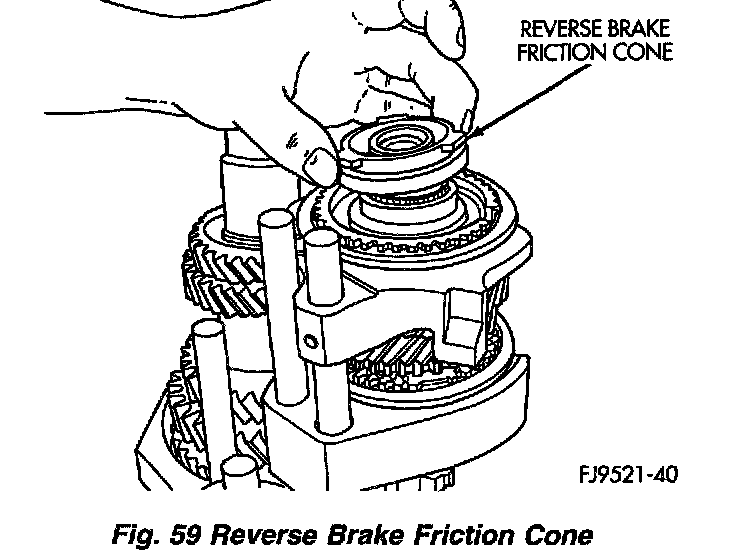 REVERSE BRAKE FRICTION CONE

FJ9521-40

Fig. 59 Reverse Brake Friction Cone