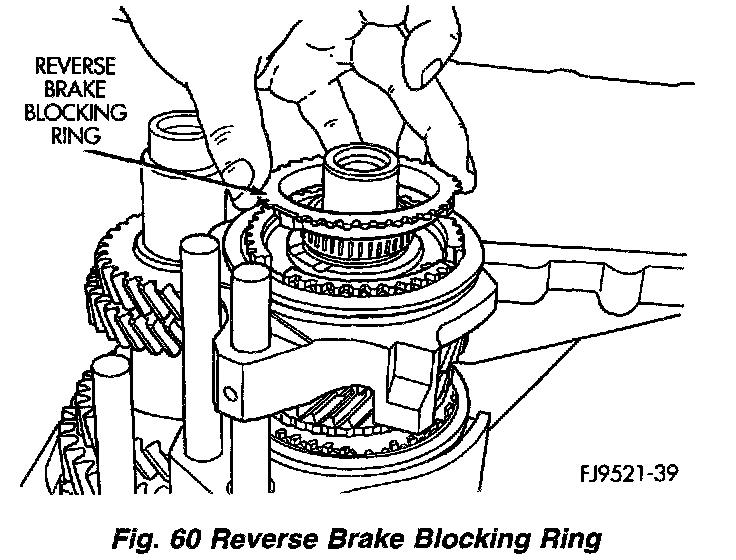 REVERSE BRAKE BLOCKING RING

FJ9521-39

Fig. 60 Reverse Brake Blocking Ring