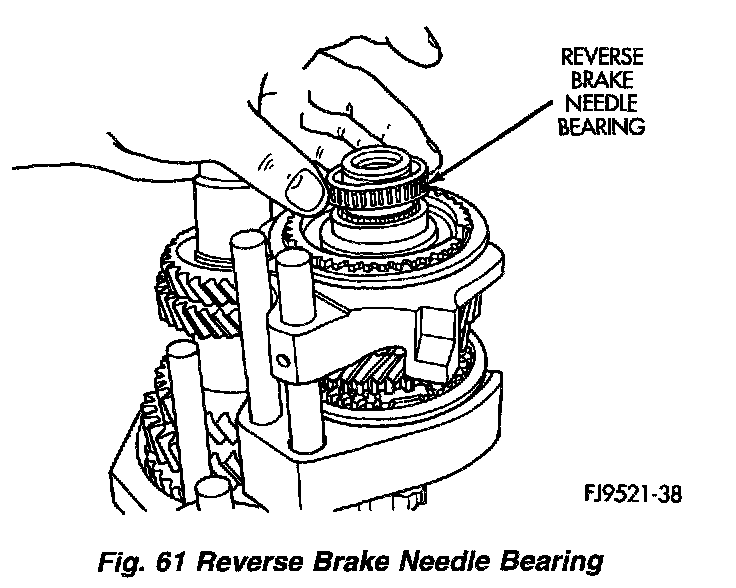 REVERSE BRAKE NEEDLE BEARING

FJ9521-38

Fig. 61 Reverse Brake Needle Bearing