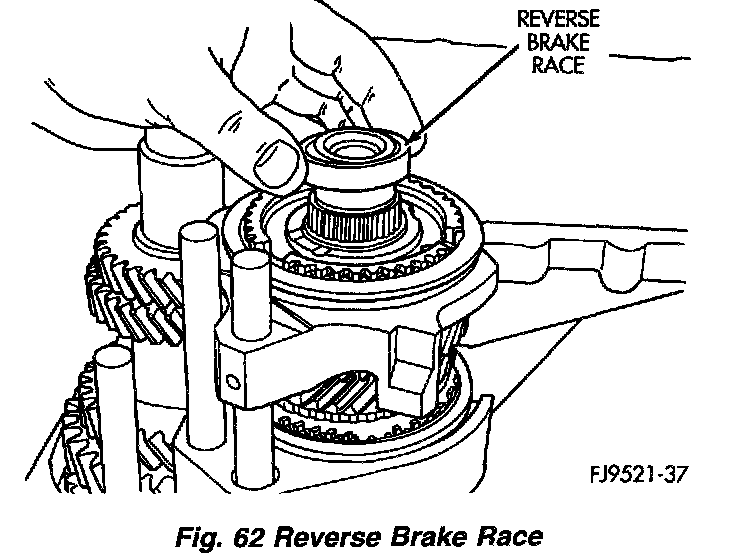 REVERSE BRAKE RACE

FJ9521-37

Fig. 62 Reverse Brake Race