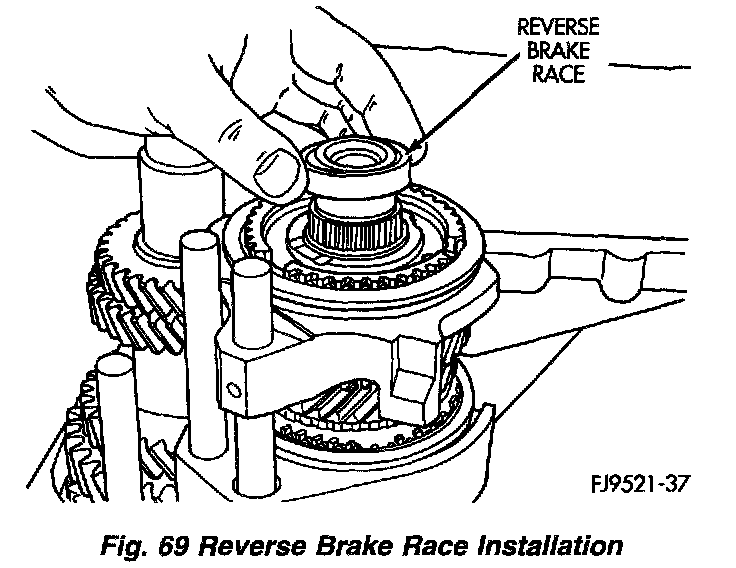 REVERSE BRAKE RACE

FJ9521-37

Fig. 69 Reverse Brake Race Installation