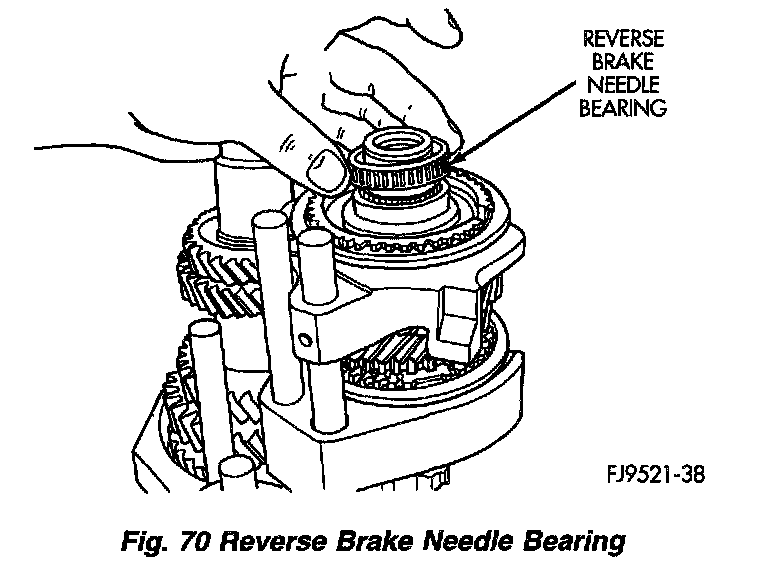 REVERSE
BRAKE
NEEDLE
BEARING

FJ9521-38

Fig. 70 Reverse Brake Needle Bearing