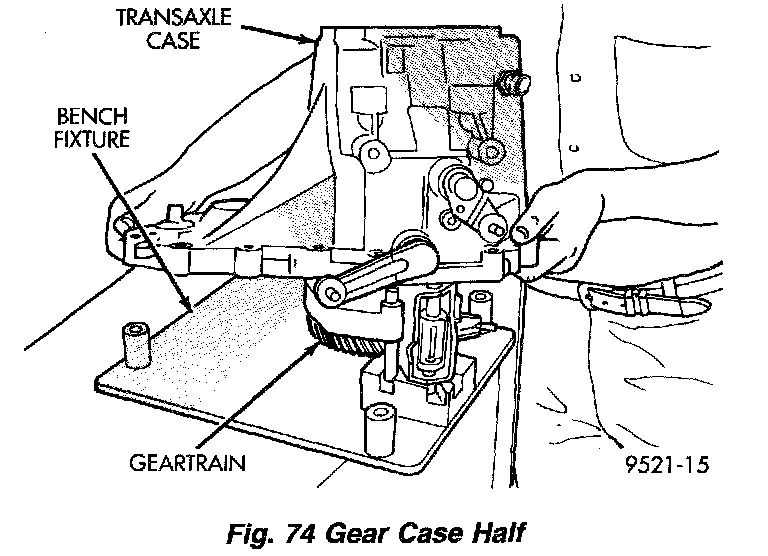 TRANSAXLE CASE

BENCH FIXTURE

GEARTRAIN

9521-15

Fig. 74 Gear Case Half