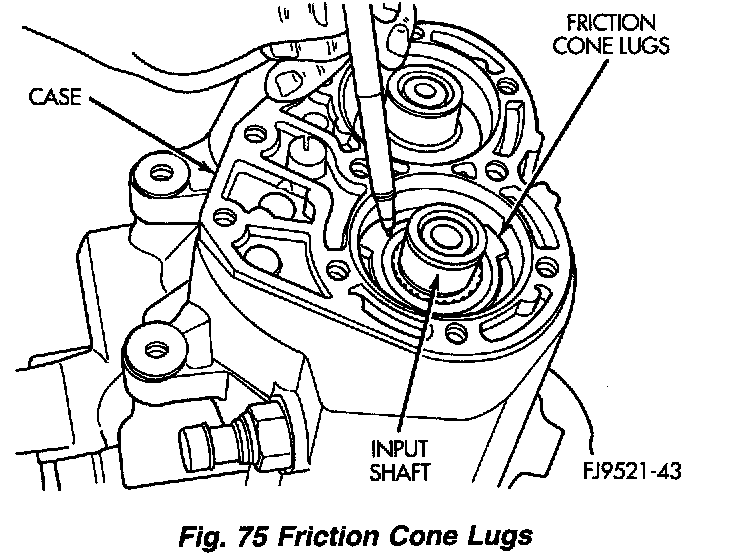 FRICTION CONE LUGS

CASE

INPUT SHAFT

FJ9521-43

Fig. 75 Friction Cone Lugs