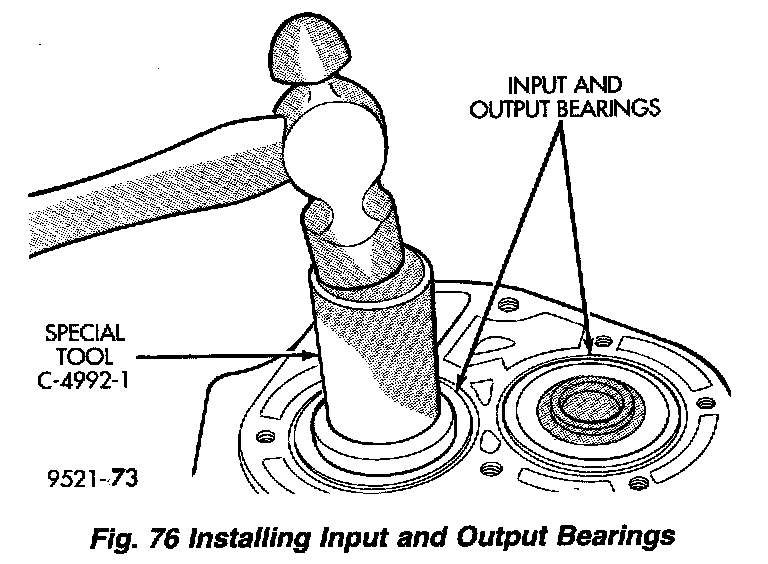 INPUT AND OUTPUT BEARINGS

SPECIAL TOOL C-4992-1

9521-73

Fig. 76 Installing Input and Output Bearings