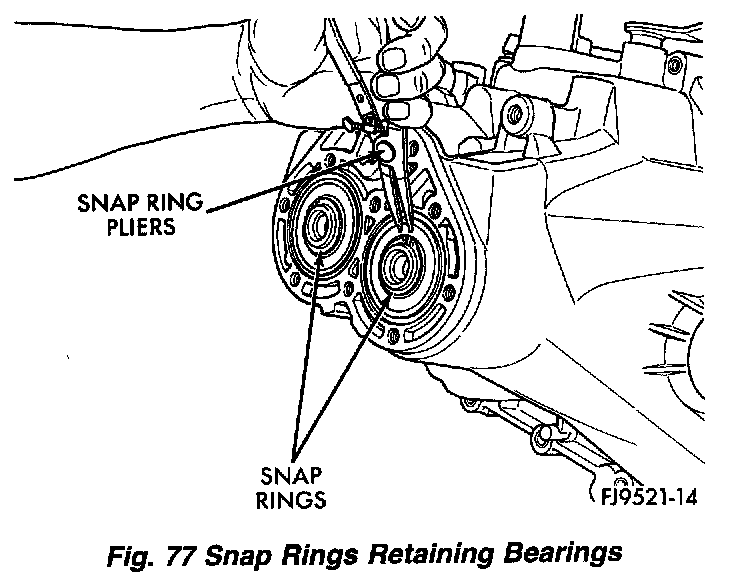 SNAP RING PLIERS

SNAP RINGS

FJ9521-14

Fig. 77 Snap Rings Retaining Bearings