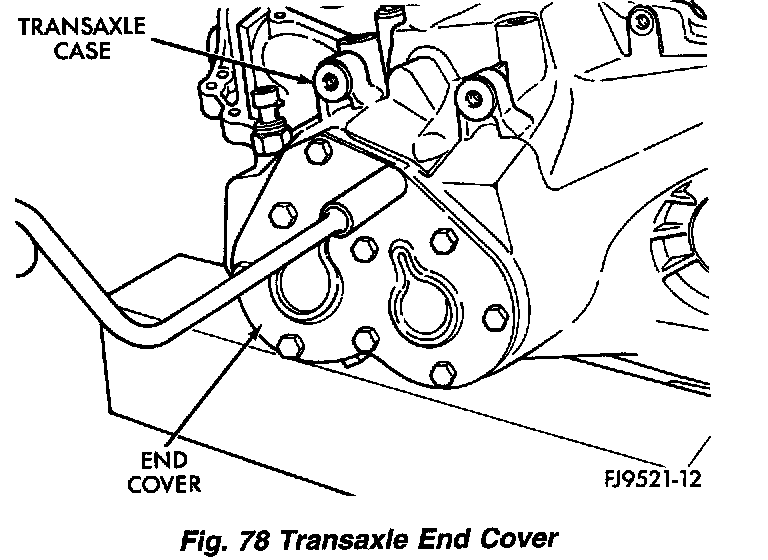 TRANSAXLE CASE

END COVER

FJ9521-12

Fig. 78 Transaxle End Cover