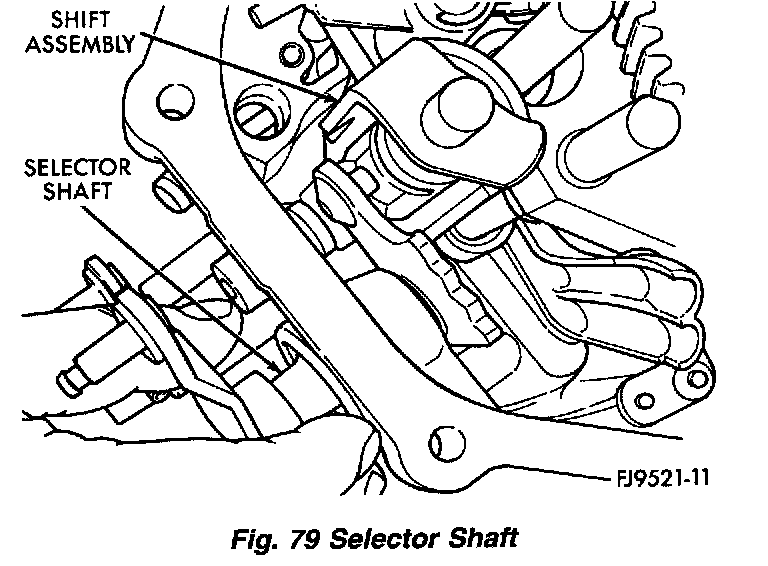 SHIFT ASSEMBLY

SELECTOR SHAFT

FJ9521-11

Fig. 79 Selector Shaft