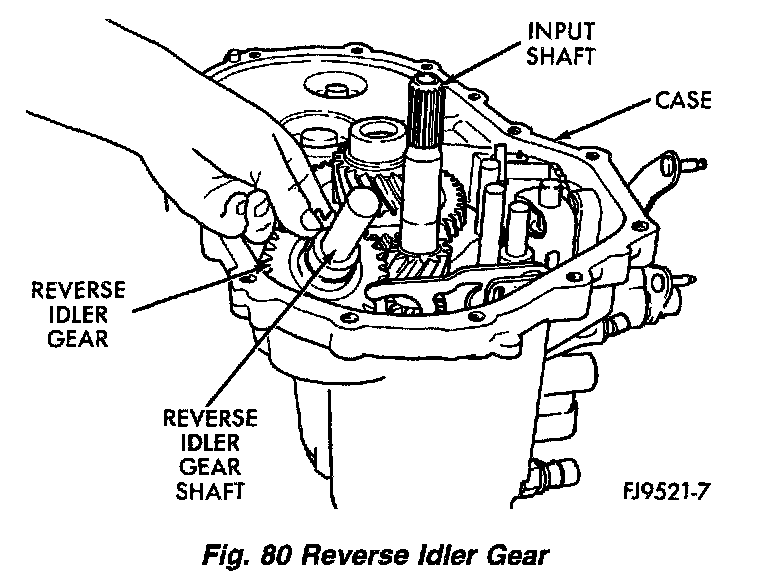 INPUT SHAFT

CASE

REVERSE IDLER GEAR

REVERSE IDLER GEAR SHAFT

FJ9521-7

Fig. 80 Reverse Idler Gear