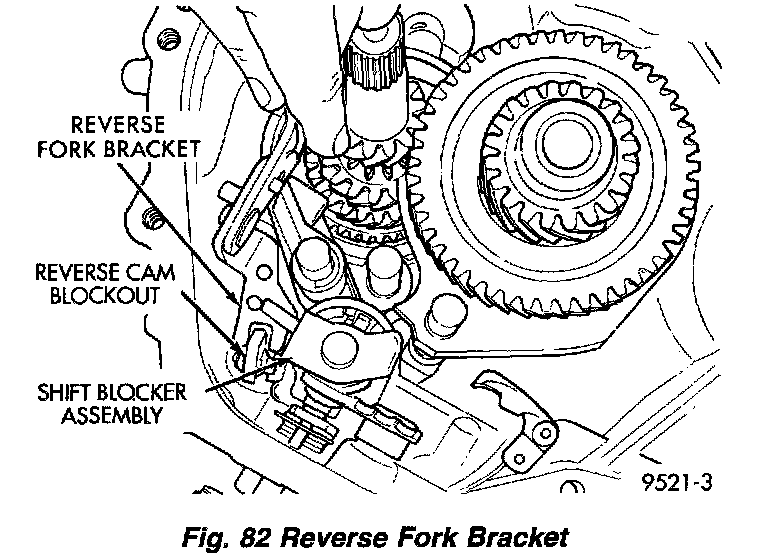 REVERSE FORK BRACKET

REVERSE CAM BLOCKOUT

SHIFT BLOCKER ASSEMBLY

9521-3

Fig. 82 Reverse Fork Bracket