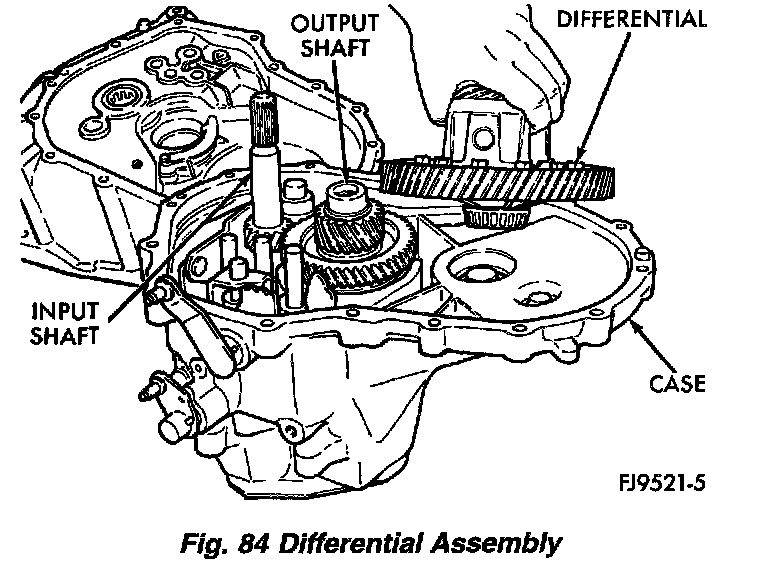 OUTPUT SHAFT
DIFFERENTIAL
INPUT SHAFT
CASE
FJ9521-5
Fig. 84 Differential Assembly