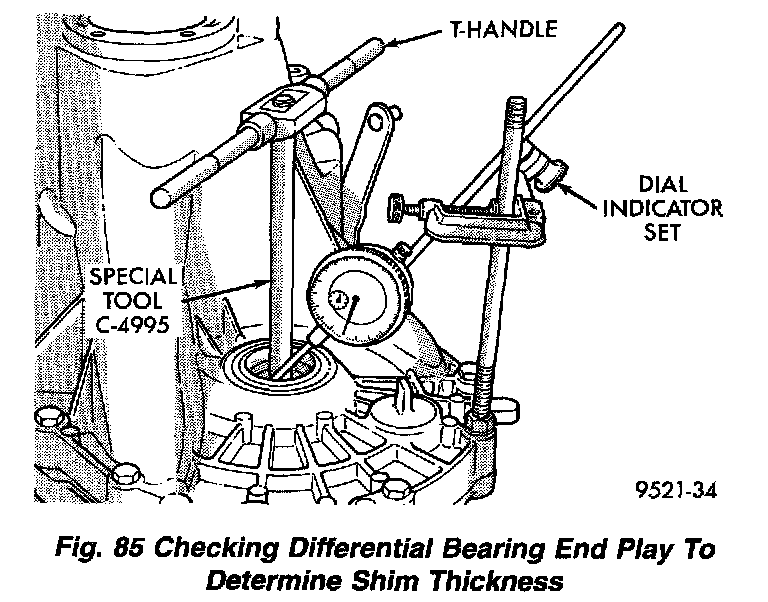 T-HANDLE

DIAL INDICATOR SET

SPECIAL TOOL C-4995

9521-34

Fig. 85 Checking Differential Bearing End Play To Determine Shim Thickness