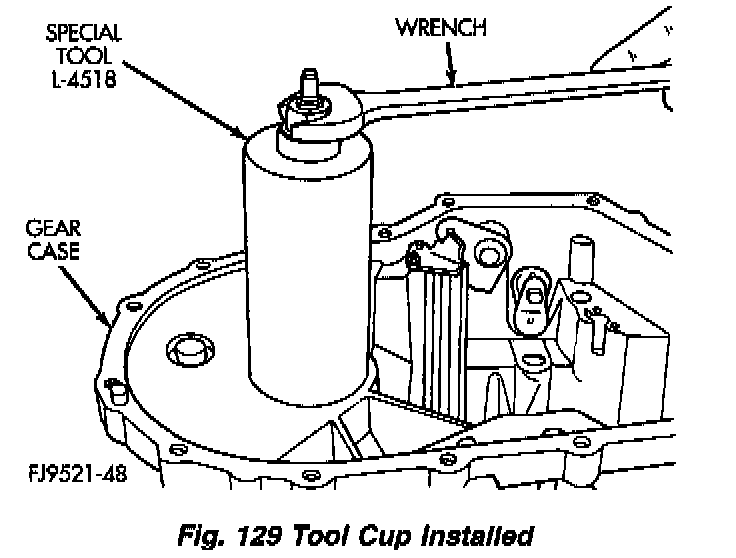 SPECIAL TOOL L-4518

WRENCH

GEAR CASE

FJ9521-48

Fig. 129 Tool Cup Installed