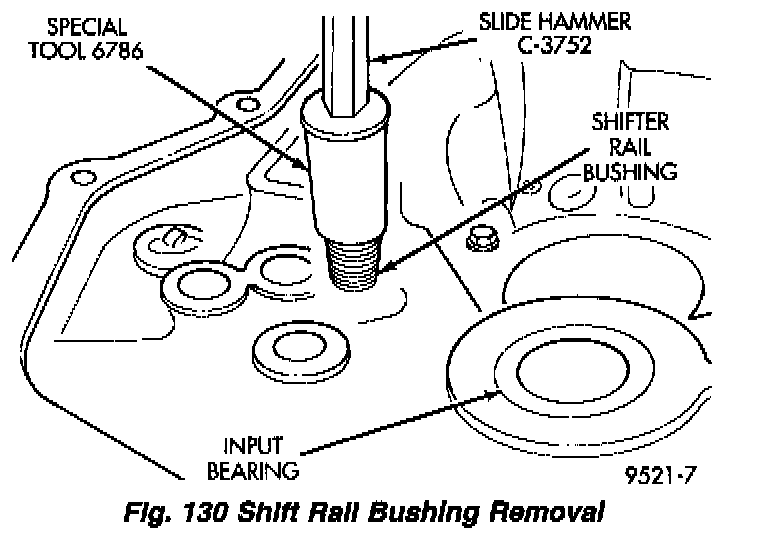 SPECIAL TOOL 6786

SLIDE HAMMER C-3752

SHIFTER RAIL BUSHING

INPUT BEARING

9521-7

Fig. 130 Shift Rail Bushing Removal