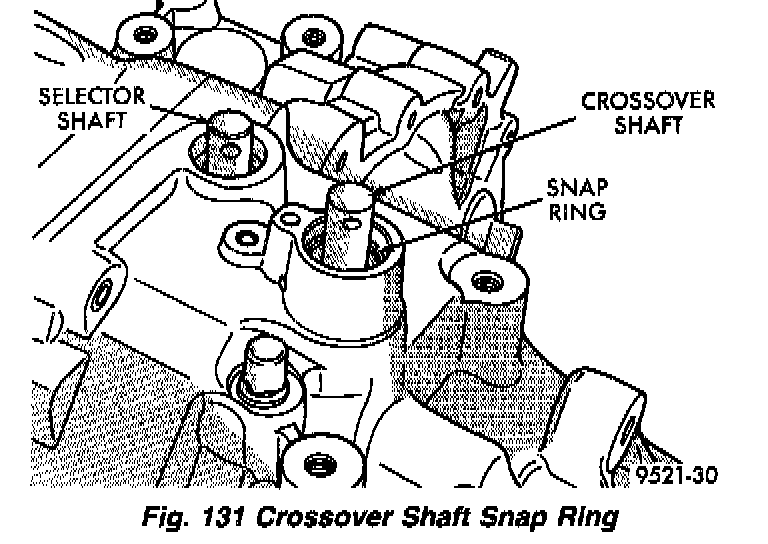 SELECTOR SHAFT

CROSSOVER SHAFT

SNAP RING

9521-30

Fig. 131 Crossover Shaft Snap Ring