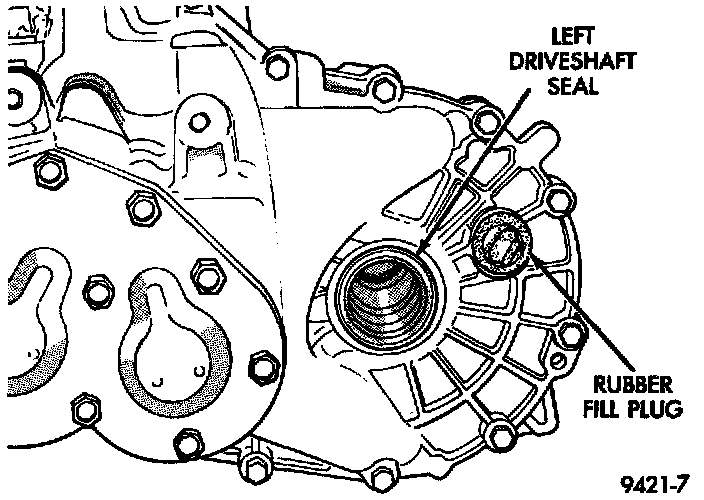 LEFT DRIVESHAFT SEAL

RUBBER FILL PLUG

9421-7