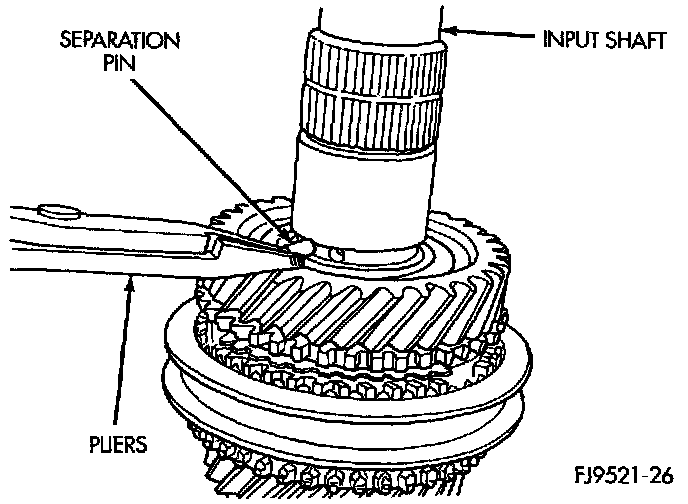 SEPARATION PIN

INPUT SHAFT

PLIERS

FJ9521-26