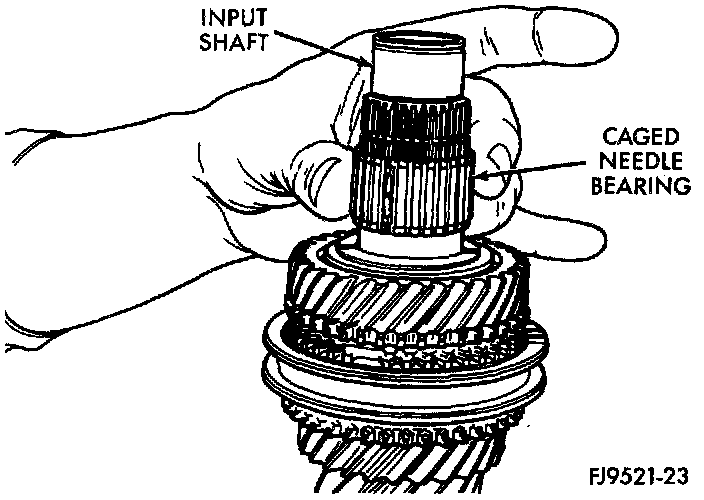 INPUT SHAFT

CAGED NEEDLE BEARING

FJ9521-23