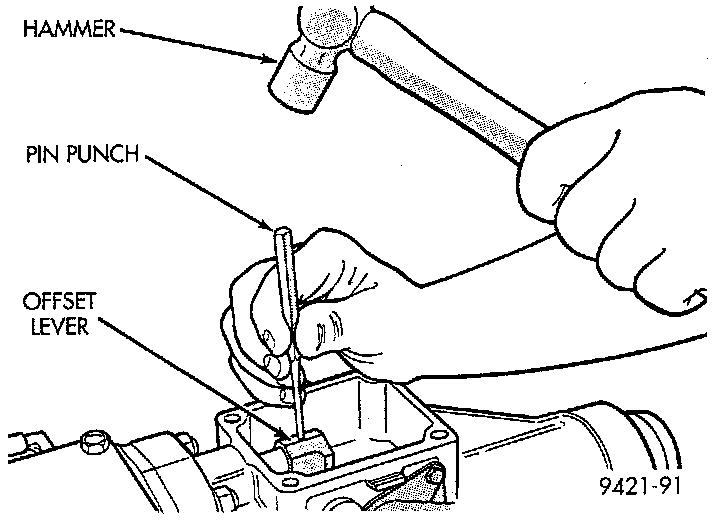 HAMMER

PIN PUNCH

OFFSET
LEVER

9421-91