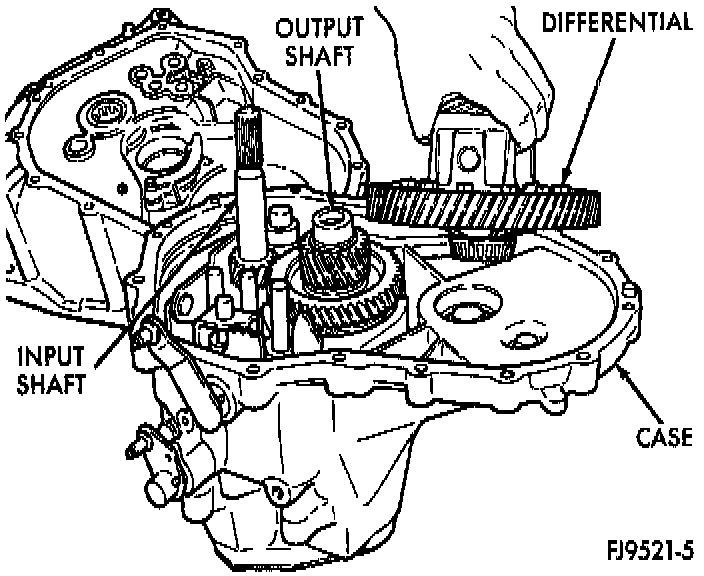 OUTPUT SHAFT

DIFFERENTIAL

INPUT SHAFT

CASE

FJ9521-5