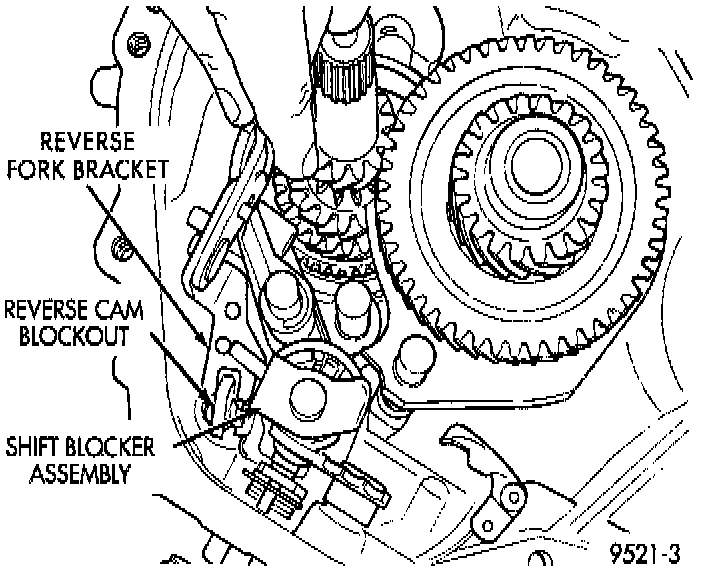 REVERSE FORK BRACKET

REVERSE CAM BLOCKOUT

SHIFT BLOCKER ASSEMBLY

9521-3