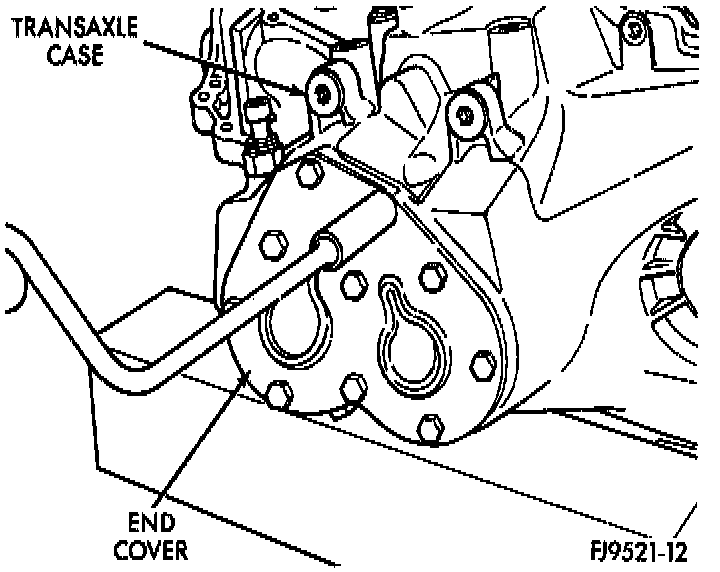 TRANSAXLE CASE

END COVER

FJ9521-12