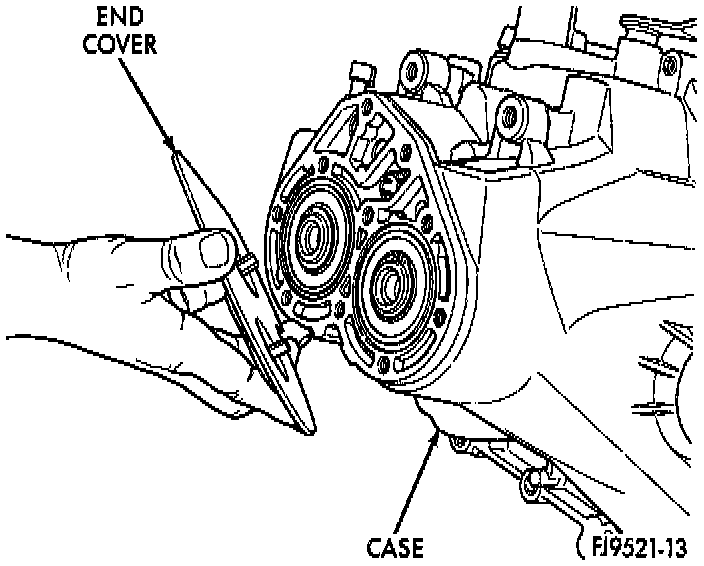 END COVER

CASE

FJ9521-13