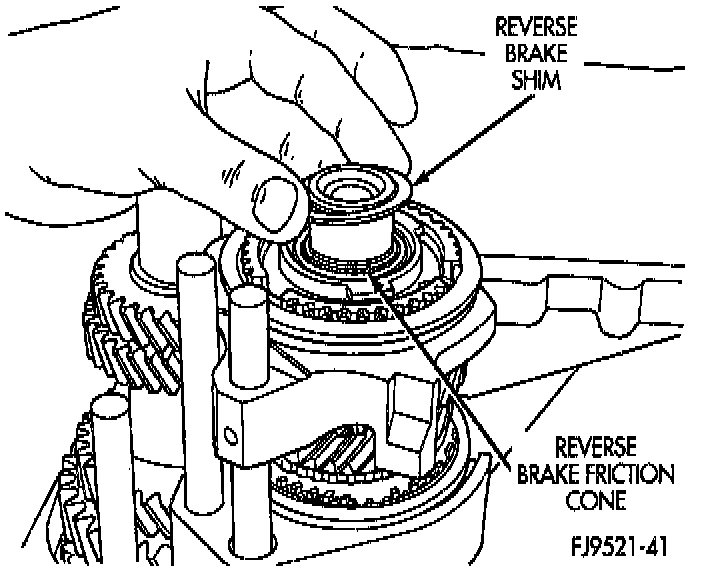 REVERSE BRAKE SHIM

REVERSE BRAKE FRICTION CONE

FJ9521-41