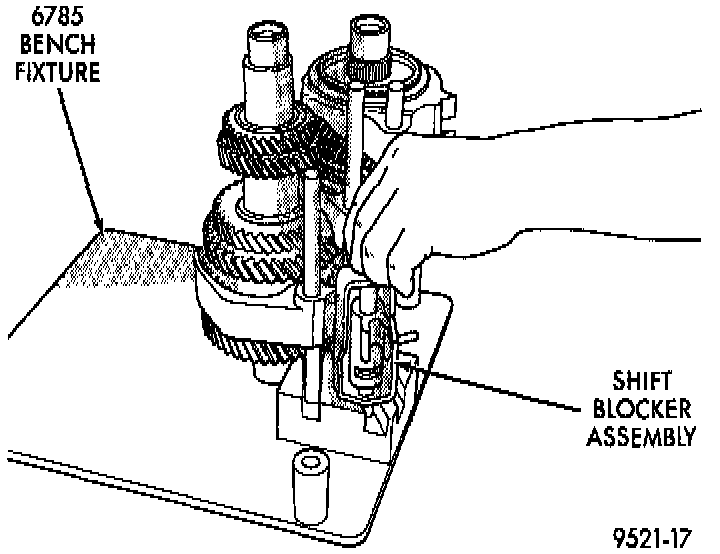 6785
BENCH
FIXTURE

SHIFT
BLOCKER
ASSEMBLY

9521-17