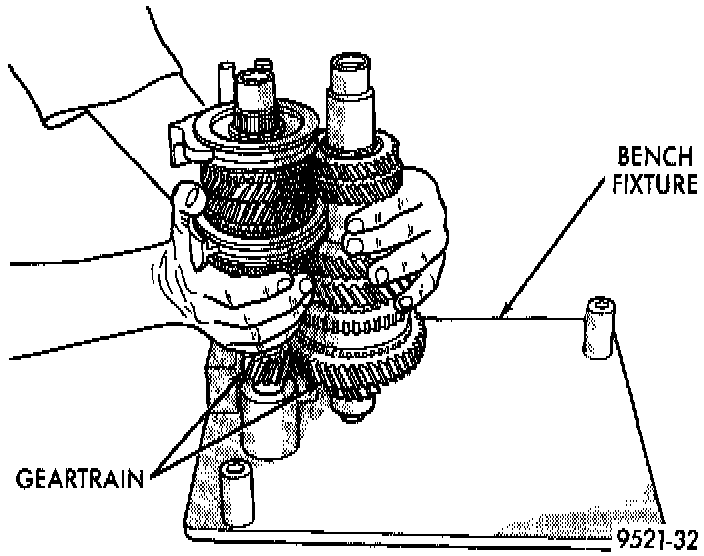 BENCH FIXTURE

GEARTRAIN

9521-32