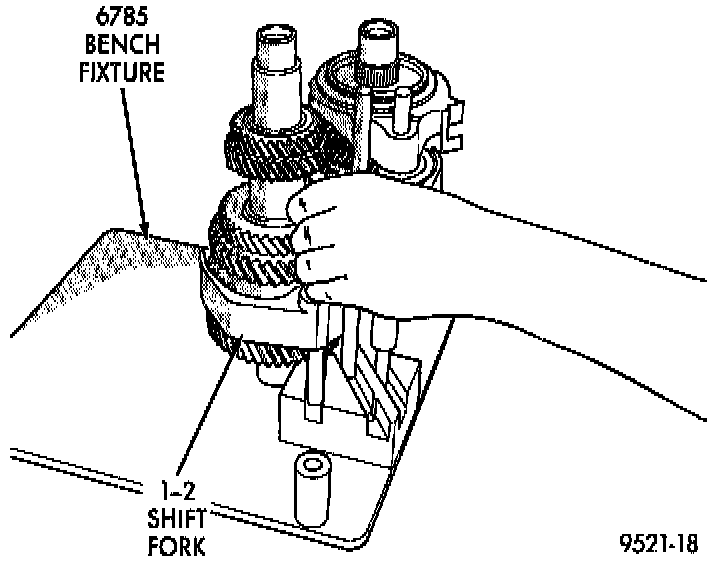 6785
BENCH
FIXTURE

1-2
SHIFT
FORK

9521-18