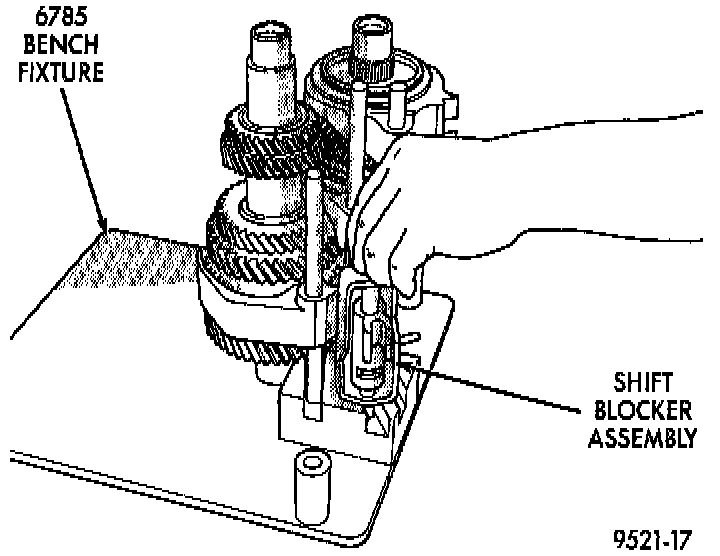 6785
BENCH
FIXTURE

SHIFT
BLOCKER
ASSEMBLY

9521-17